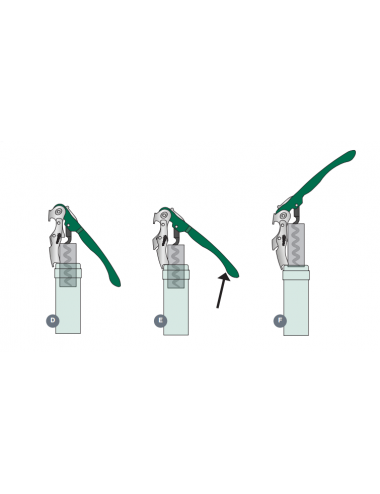 D

E

F